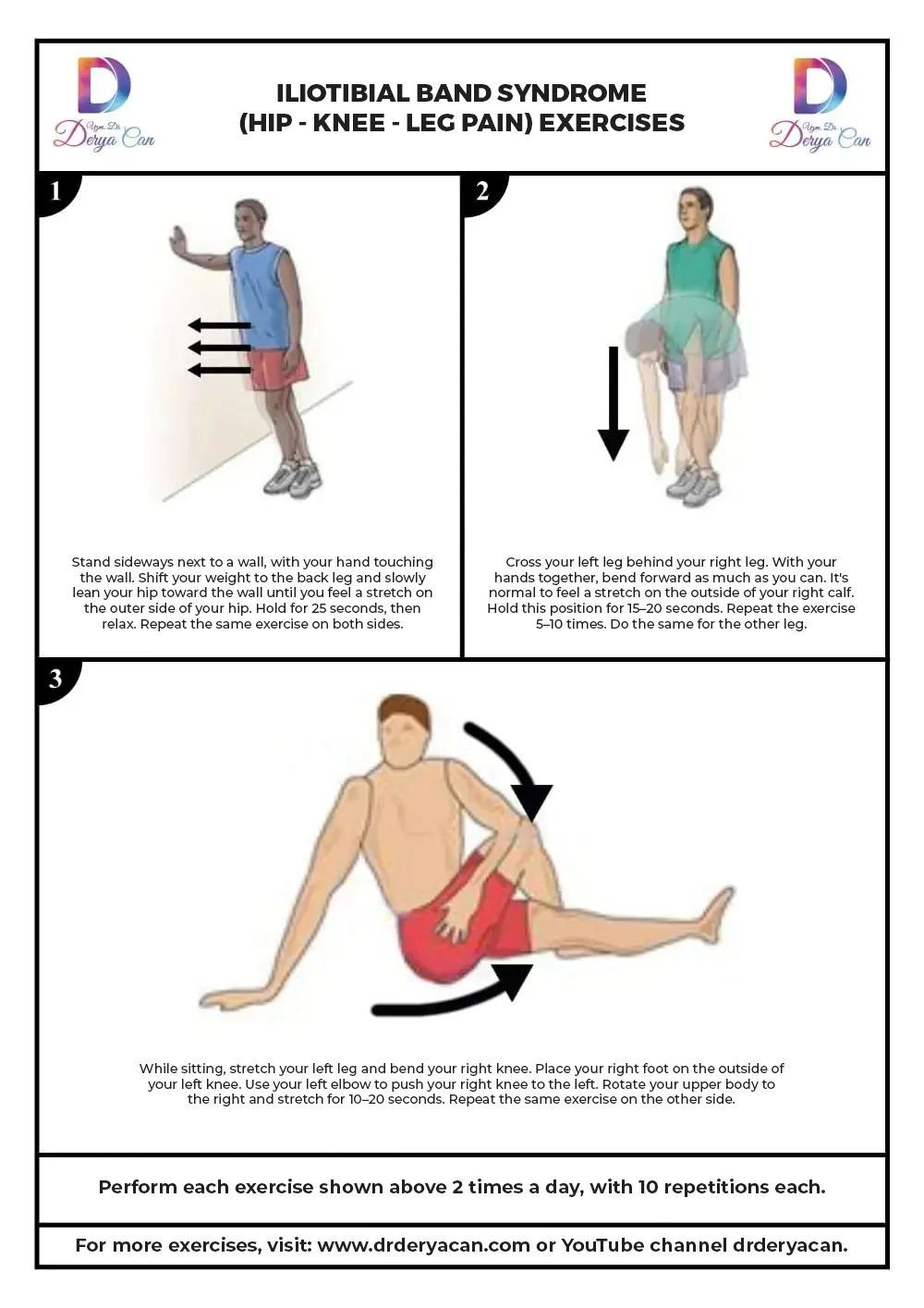 D
Uzm. Dr.
Derya Can

ILIOTIBIAL BAND SYNDROME
(HIP - KNEE - LEG PAIN) EXERCISES

D
Uzm. Dr.
Derya Can

1

Stand sideways next to a wall, with your hand touching the wall. Shift your weight to the back leg and slowly lean your hip toward the wall until you feel a stretch on the outer side of your hip. Hold for 25 seconds, then relax. Repeat the same exercise on both sides.

2

Cross your left leg behind your right leg. With your hands together, bend forward as much as you can. It's normal to feel a stretch on the outside of your right calf. Hold this position for 15–20 seconds. Repeat the exercise 5–10 times. Do the same for the other leg.

3

While sitting, stretch your left leg and bend your right knee. Place your right foot on the outside of your left knee. Use your left elbow to push your right knee to the left. Rotate your upper body to the right and stretch for 10–20 seconds. Repeat the same exercise on the other side.

Perform each exercise shown above 2 times a day, with 10 repetitions each.

For more exercises, visit: www.drderyacan.com or YouTube channel drderyacan.