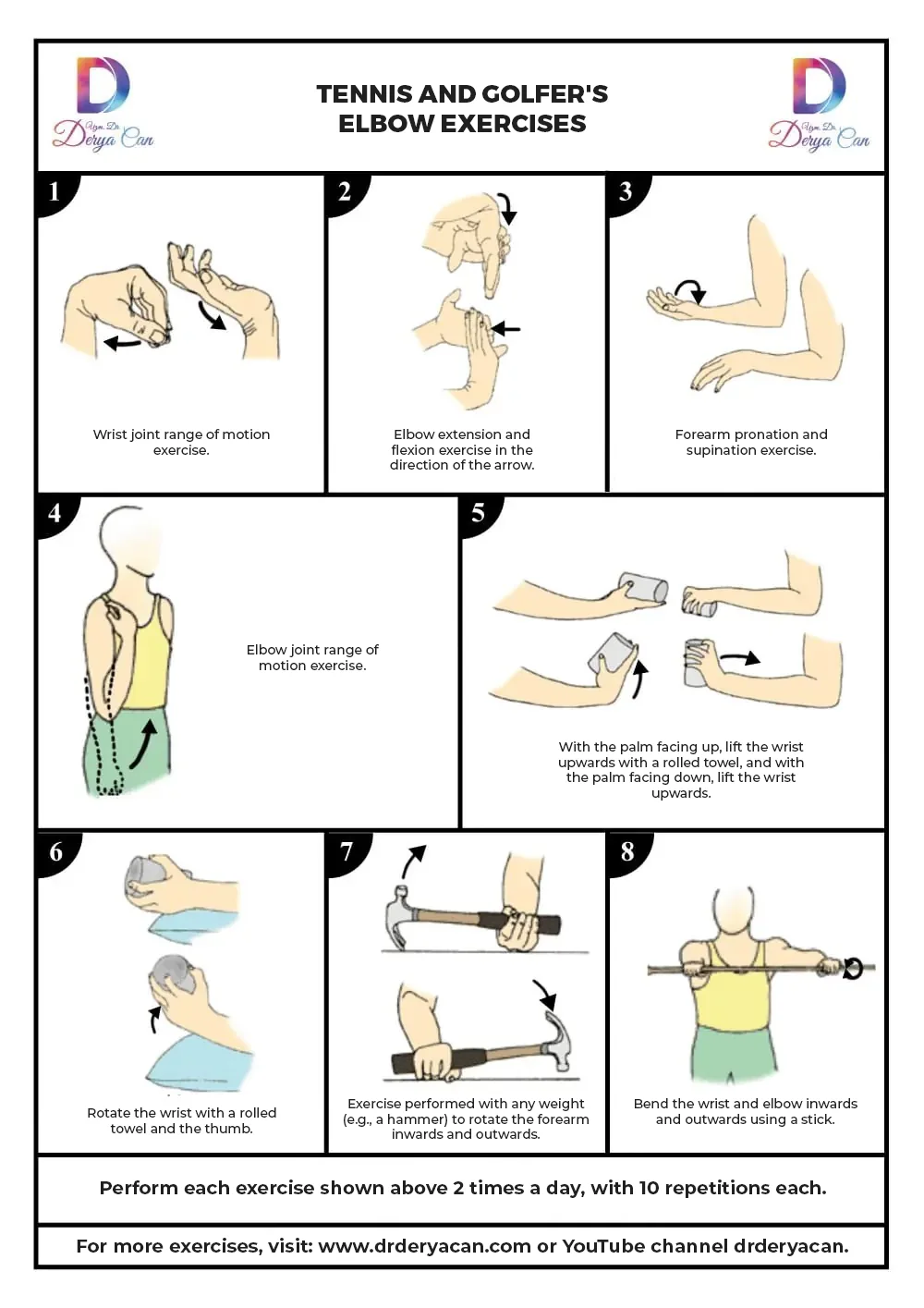 Uzm. Dr. Derya Can

TENNIS AND GOLFER'S ELBOW EXERCISES

Uzm. Dr. Derya Can

1

Wrist joint range of motion exercise.

2

Elbow extension and flexion exercise in the direction of the arrow.

3

Forearm pronation and supination exercise.

4

Elbow joint range of motion exercise.

5

With the palm facing up, lift the wrist upwards with a rolled towel, and with the palm facing down, lift the wrist upwards.

6

Rotate the wrist with a rolled towel and the thumb.

7

Exercise performed with any weight (e.g., a hammer) to rotate the forearm inwards and outwards.

8

Bend the wrist and elbow inwards and outwards using a stick.

Perform each exercise shown above 2 times a day, with 10 repetitions each.

For more exercises, visit: www.drderyacan.com or YouTube channel drderyacan.