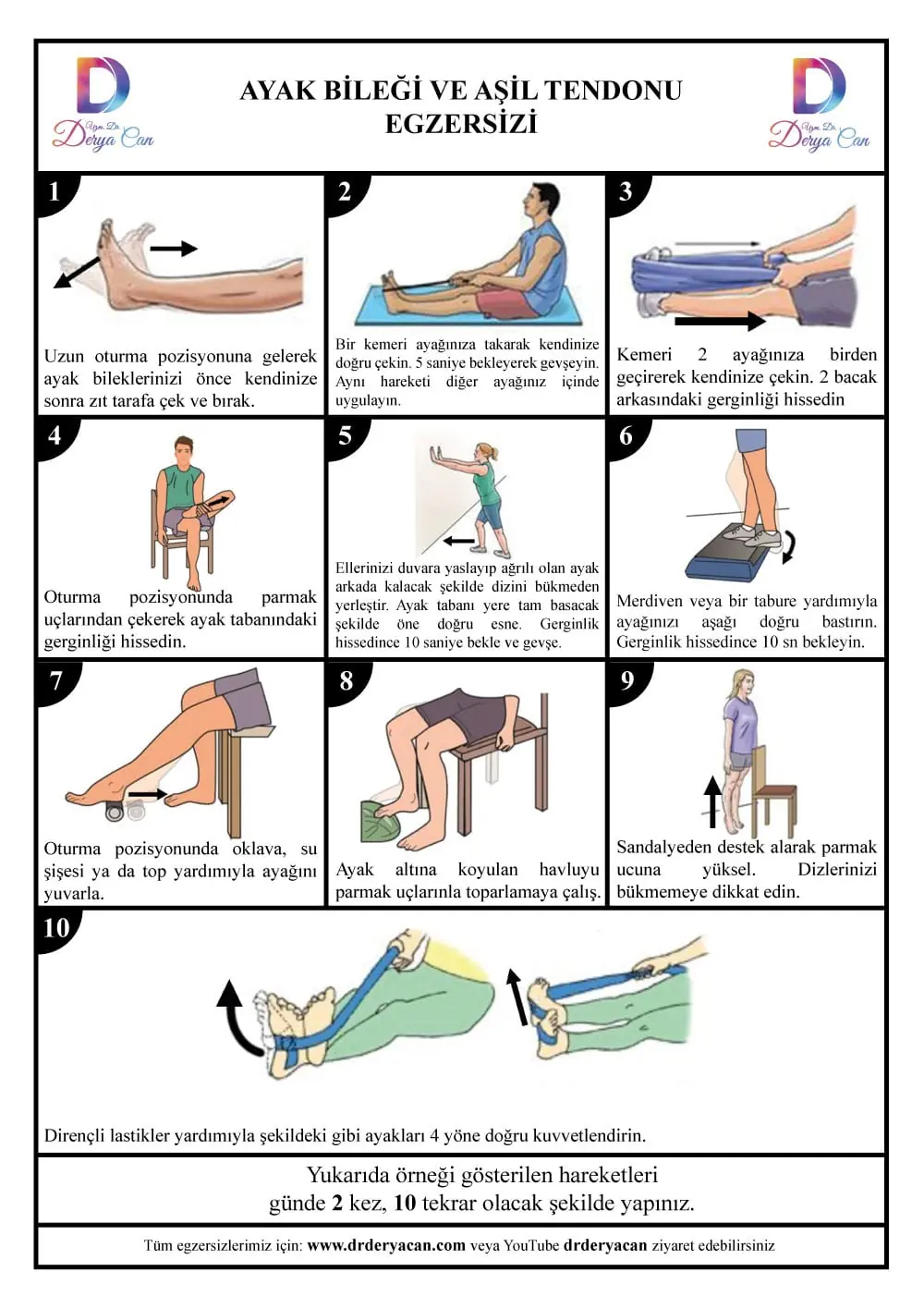 D
Uzm. Dr.
Derya Can

AYAK BİLEĞİ VE AŞİL TENDONU EGZERSİZİ

D
Uzm. Dr.
Derya Can

1
Uzun oturma pozisyonuna gelerek ayak bileklerinizi önce kendinize sonra zıt tarafa çek ve bırak.

2
Bir kemeri ayağınıza takarak kendinize doğru çekin. 5 saniye bekleyerek gevşeyin. Aynı hareketi diğer ayağınız içinde uygulayın.

3
Kemeri 2 ayağınıza birden geçirerek kendinize çekin. 2 bacak arkasındaki gerginliği hissedin

4
Oturma pozisyonunda parmak uçlarından çekerek ayak tabanındaki gerginliği hissedin.

5
Ellerinizi duvara yaslayıp ağrılı olan ayak arkada kalacak şekilde dizini bükmeden yerleştir. Ayak tabanı yere tam basacak şekilde öne doğru esne. Gerginlik hissedince 10 saniye bekle ve gevşe.

6
Merdiven veya bir tabure yardımıyla ayağınızı aşağı doğru bastırın. Gerginlik hissedince 10 sn bekleyin.

7
Oturma pozisyonunda oklava, su şişesi ya da top yardımıyla ayağını yuvarla.

8
Ayak altına koyulan havluyu parmak uçlarınla toparlamaya çalış.

9
Sandalyeden destek alarak parmak ucuna yüksel. Dizlerinizi bükmemeye dikkat edin.

10
Dirençli lastikler yardımıyla şekildeki gibi ayakları 4 yöne doğru kuvvetlendirin.

Yukarıda örneği gösterilen hareketleri günde 2 kez, 10 tekrar olacak şekilde yapınız.

Tüm egzersizlerimiz için: www.drderyacan.com veya YouTube drderyacan ziyaret edebilirsiniz