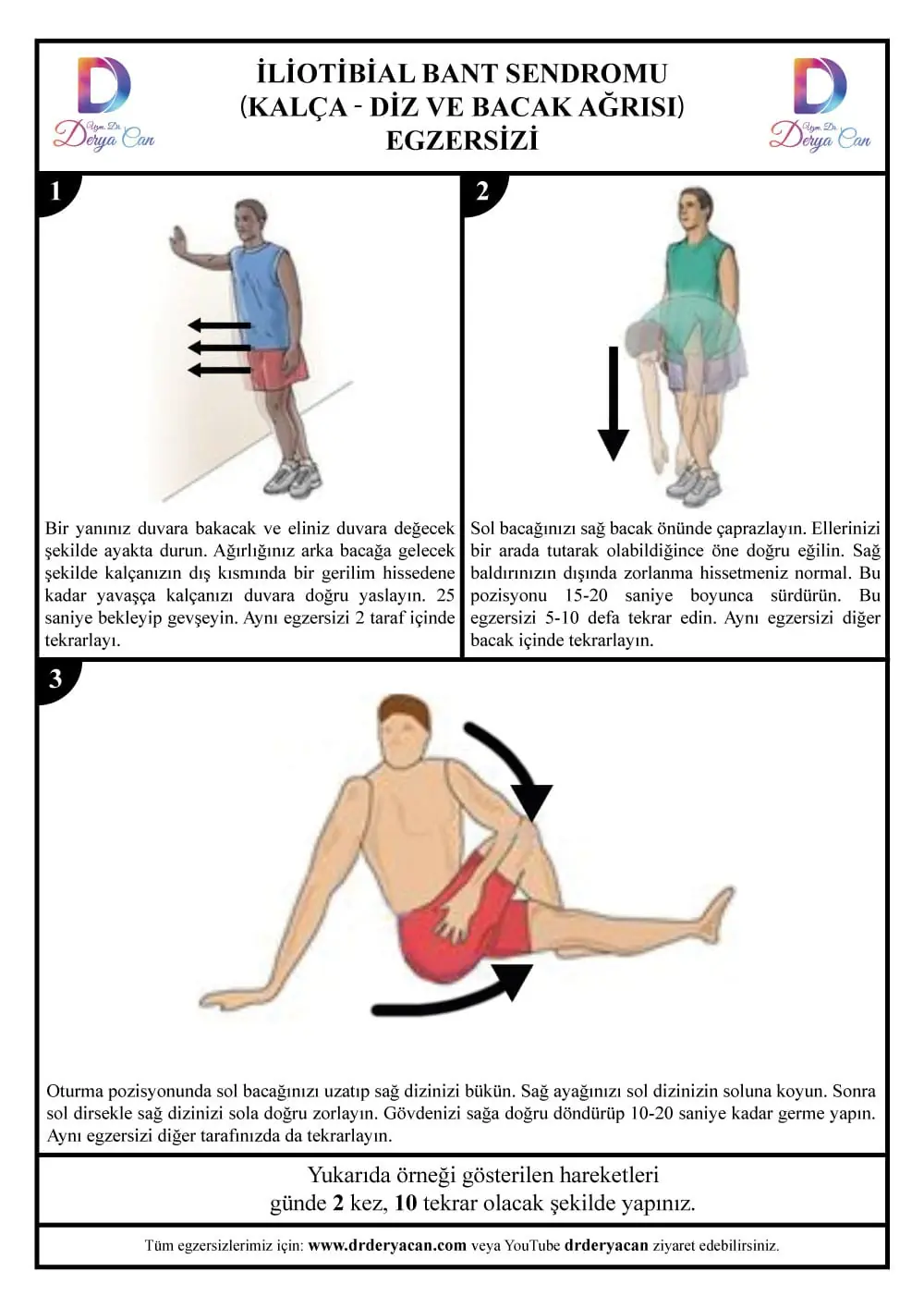 Uzm. Dr. Derya Can

İLİOTİBİAL BANT SENDROMU
(KALÇA - DİZ VE BACAK AĞRISI)
EGZERSİZİ

Uzm. Dr. Derya Can

1

Bir yanınız duvara bakacak ve eliniz duvara değecek şekilde ayakta durun. Ağırlığınız arka bacağa gelecek şekilde kalçanızın dış kısmında bir gerilim hissedene kadar yavaşça kalçanızı duvara doğru yaslayın. 25 saniye bekleyip gevşeyin. Aynı egzersizi 2 taraf içinde tekrarlayı.

2

Sol bacağınızı sağ bacak önünde çaprazlayın. Ellerinizi bir arada tutarak olabildiğince öne doğru eğilin. Sağ baldırınızın dışında zorlanma hissetmeniz normal. Bu pozisyonu 15-20 saniye boyunca sürdürün. Bu egzersizi 5-10 defa tekrar edin. Aynı egzersizi diğer bacak içinde tekrarlayın.

3

Oturma pozisyonunda sol bacağınızı uzatıp sağ dizinizi bükün. Sağ ayağınızı sol dizinizin soluna koyun. Sonra sol dirsekle sağ dizinizi sola doğru zorlayın. Gövdenizi sağa doğru döndürüp 10-20 saniye kadar germe yapın. Aynı egzersizi diğer tarafınızda da tekrarlayın.

Yukarıda örneği gösterilen hareketleri
günde 2 kez, 10 tekrar olacak şekilde yapınız.

Tüm egzersizlerimiz için: www.drderyacan.com veya YouTube drderyacan ziyaret edebilirsiniz.